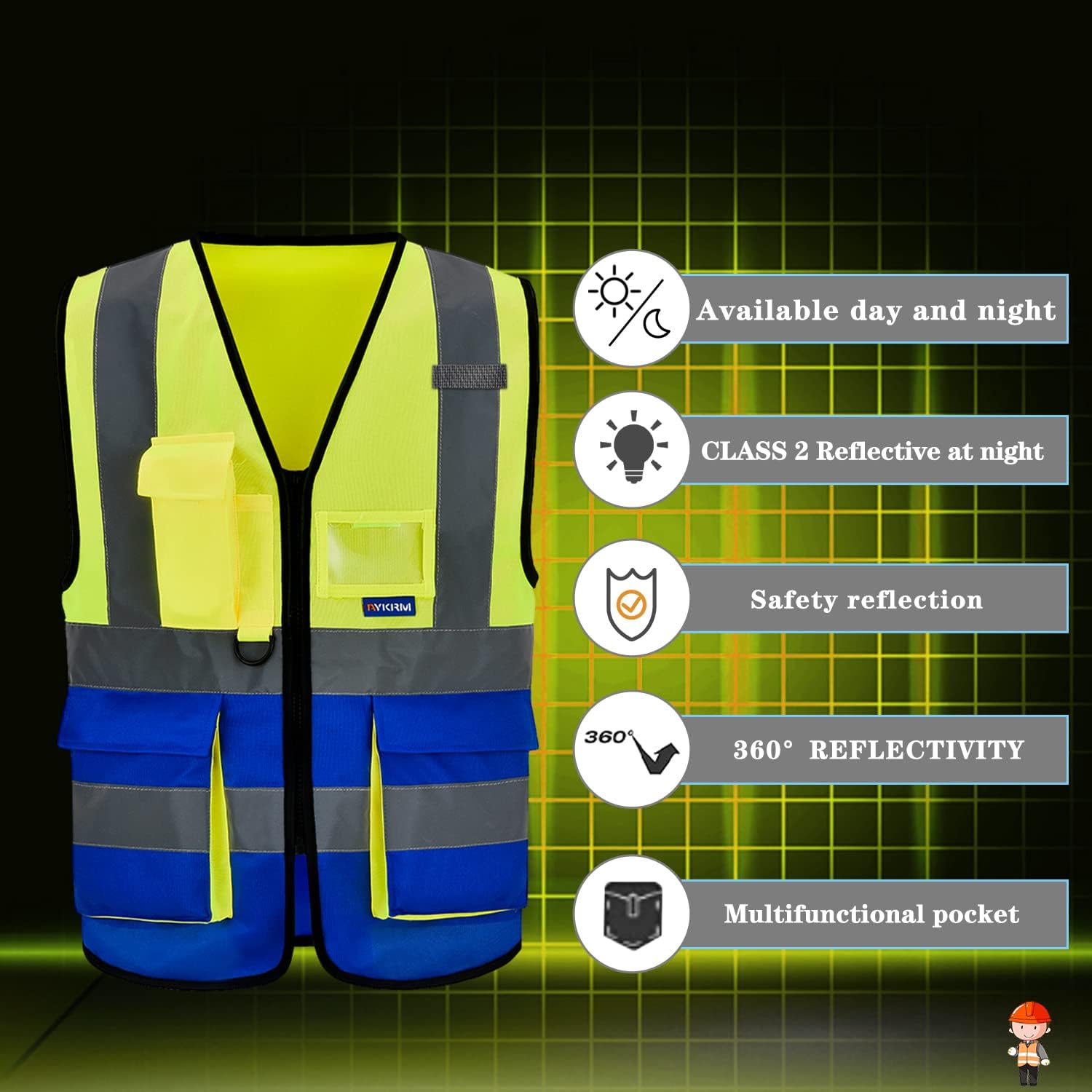 AYKRM

Available day and night

CLASS 2 Reflective at night

Safety reflection

360°

360° REFLECTIVITY

Multifunctional pocket